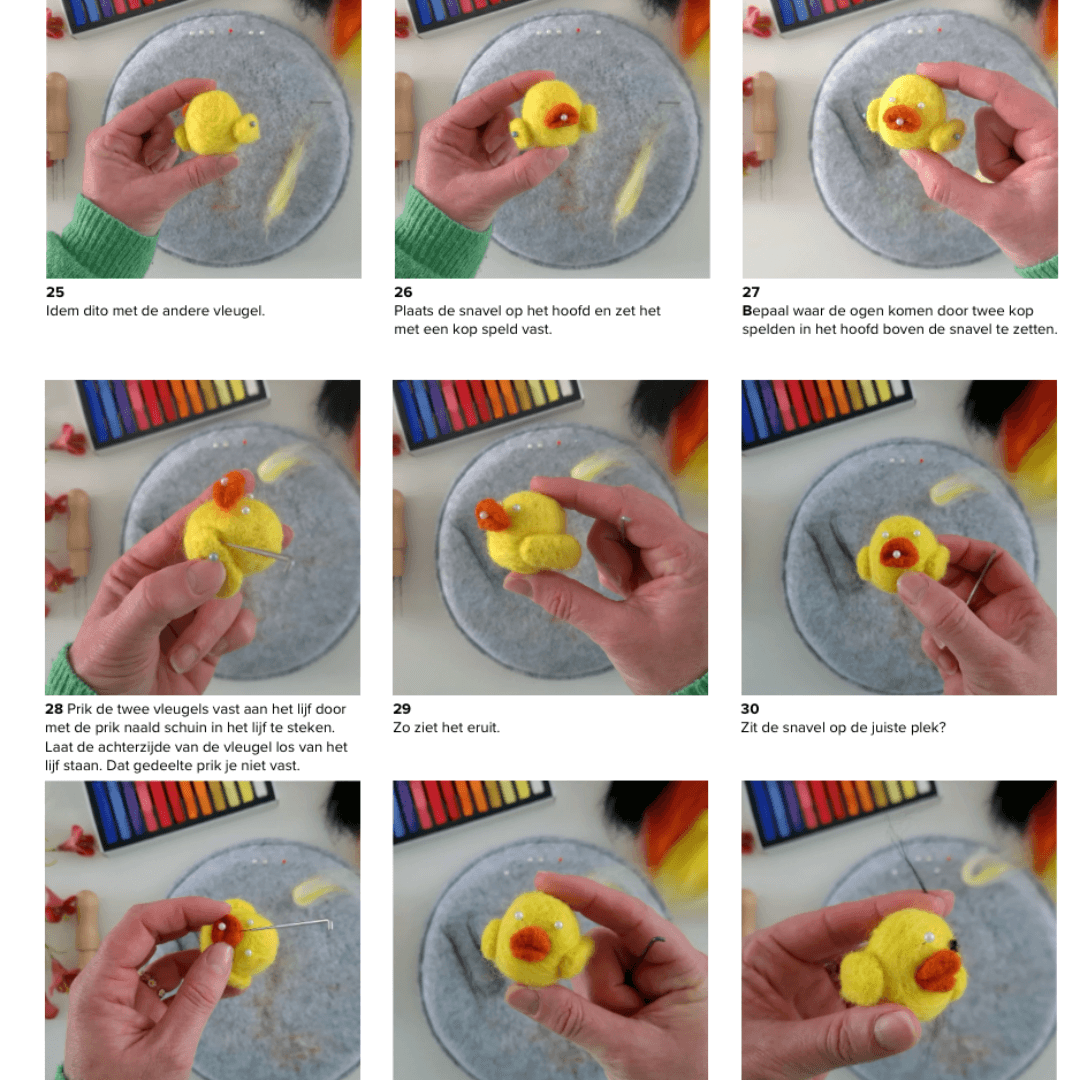 25
Idem dito met de andere vleugel.

26
Plaats de snavel op het hoofd en zet het met een kop speld vast.

27
Bepaal waar de ogen komen door twee kop spelden in het hoofd boven de snavel te zetten.

28 Prik de twee vleugels vast aan het lijf door met de prik naald schuin in het lijf te steken. Laat de achterzijde van de vleugel los van het lijf staan. Dat gedeelte prik je niet vast.

29
Zo ziet het eruit.

30
Zit de snavel op de juiste plek?